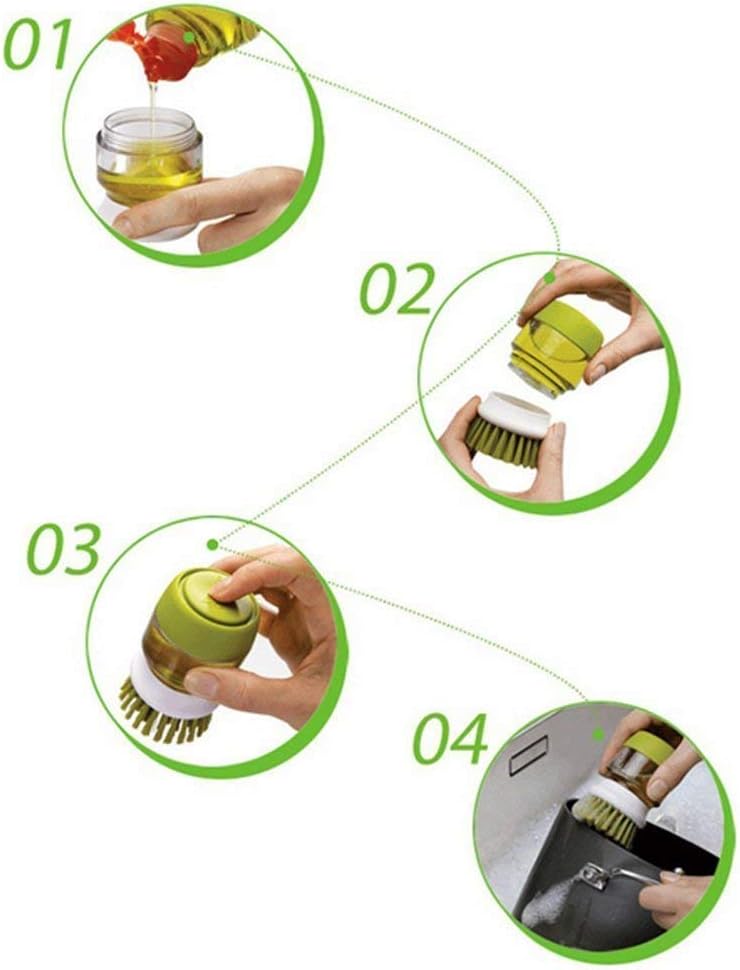 01

02

03

04