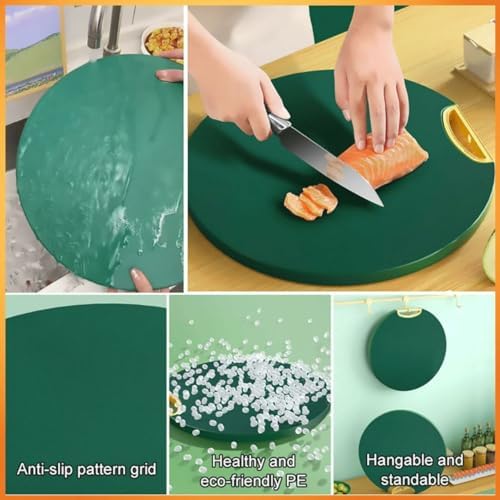 Anti-slip pattern grid

Healthy and eco-friendly PE

Hangable and standable