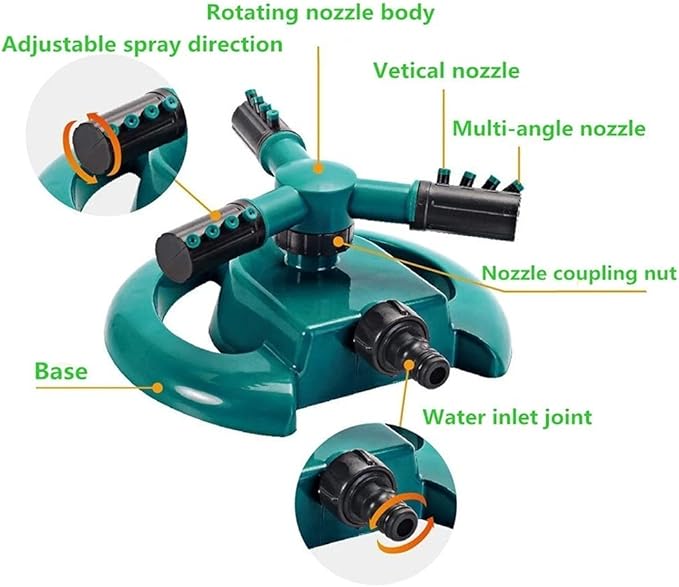 Rotating nozzle body

Adjustable spray direction

Vetical nozzle

Multi-angle nozzle

Nozzle coupling nut

Base

Water inlet joint