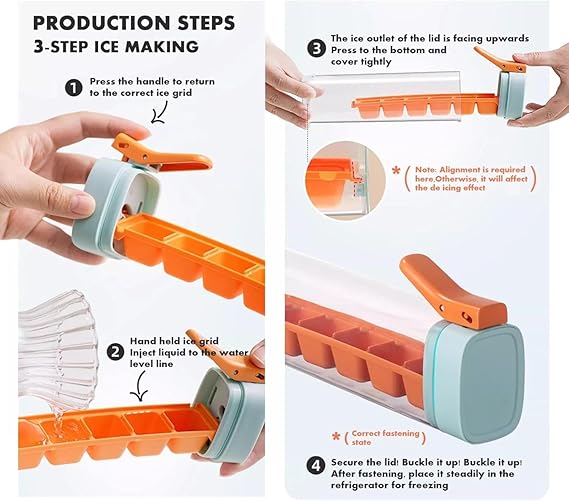 PRODUCTION STEPS
3-STEP ICE MAKING

1 Press the handle to return to the correct ice grid

2 Hand held ice grid Inject liquid to the water level line

3 The ice outlet of the lid is facing upwards Press to the bottom and cover tightly

* ( Note: Alignment is required here,Otherwise, it will affect the de icing effect )

* ( Correct fastening state )

4 Secure the lid! Buckle it up! Buckle it up! After fastening, place it steadily in the refrigerator for freezing