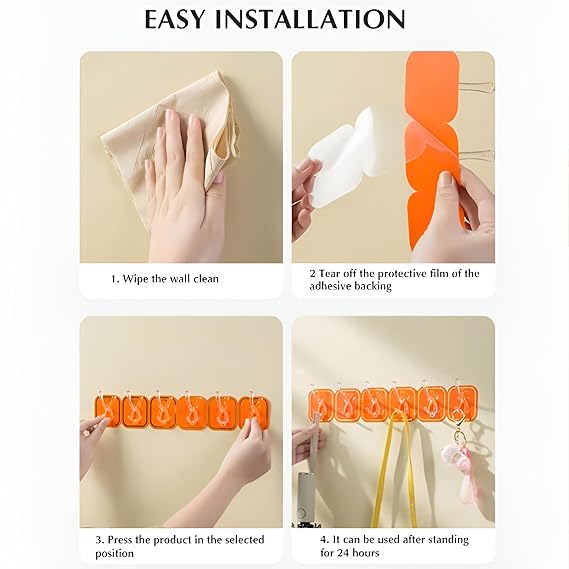 EASY INSTALLATION

1. Wipe the wall clean

2 Tear off the protective film of the adhesive backing

3. Press the product in the selected position

4. It can be used after standing for 24 hours