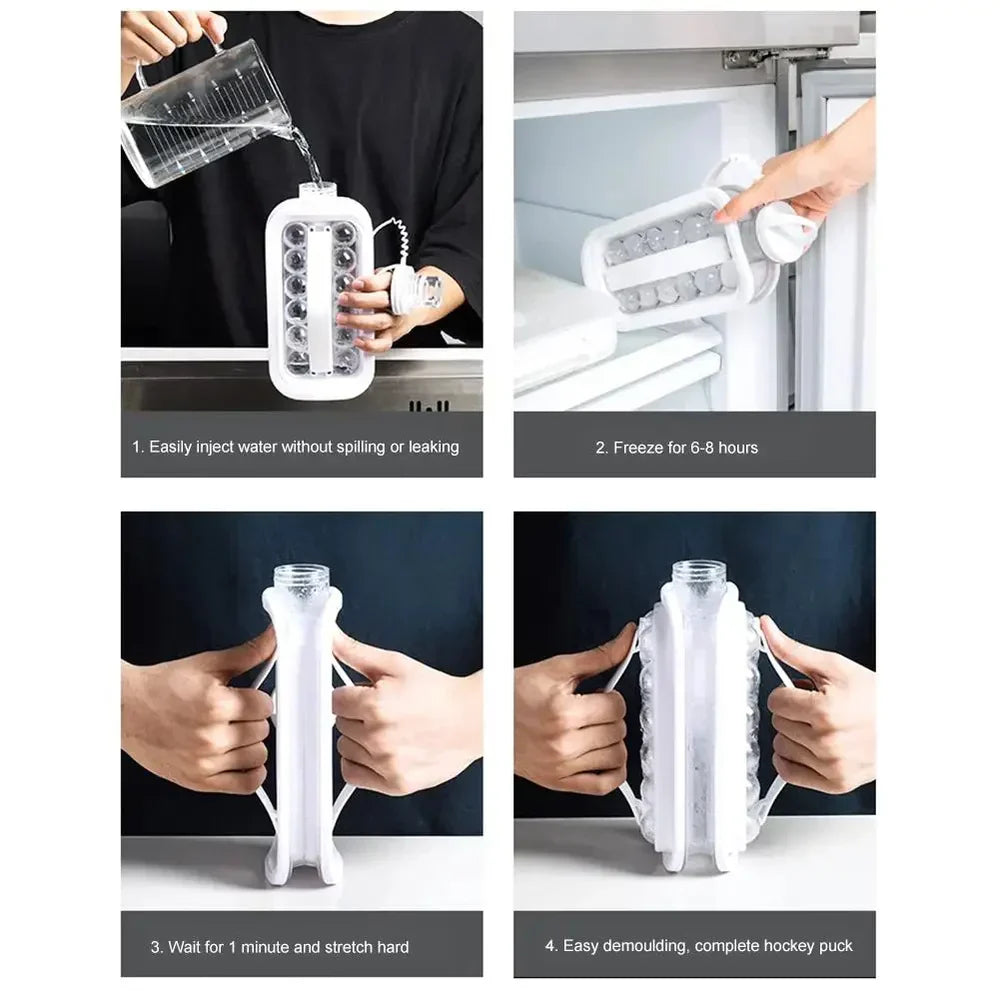 1. Easily inject water without spilling or leaking

2. Freeze for 6-8 hours

3. Wait for 1 minute and stretch hard

4. Easy demoulding, complete hockey puck